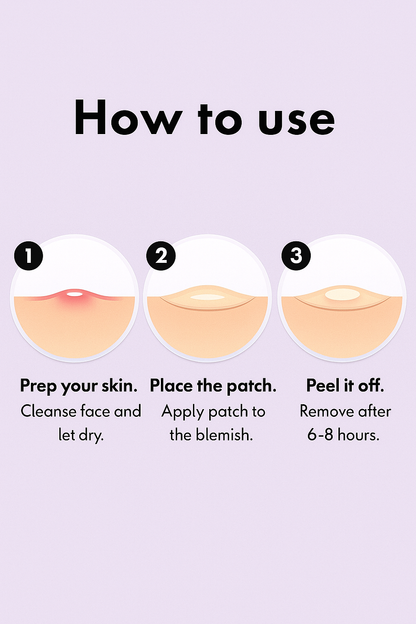 How to use

1

Prep your skin.
Cleanse face and let dry.

2

Place the patch.
Apply patch to the blemish.

3

Peel it off.
Remove after 6-8 hours.